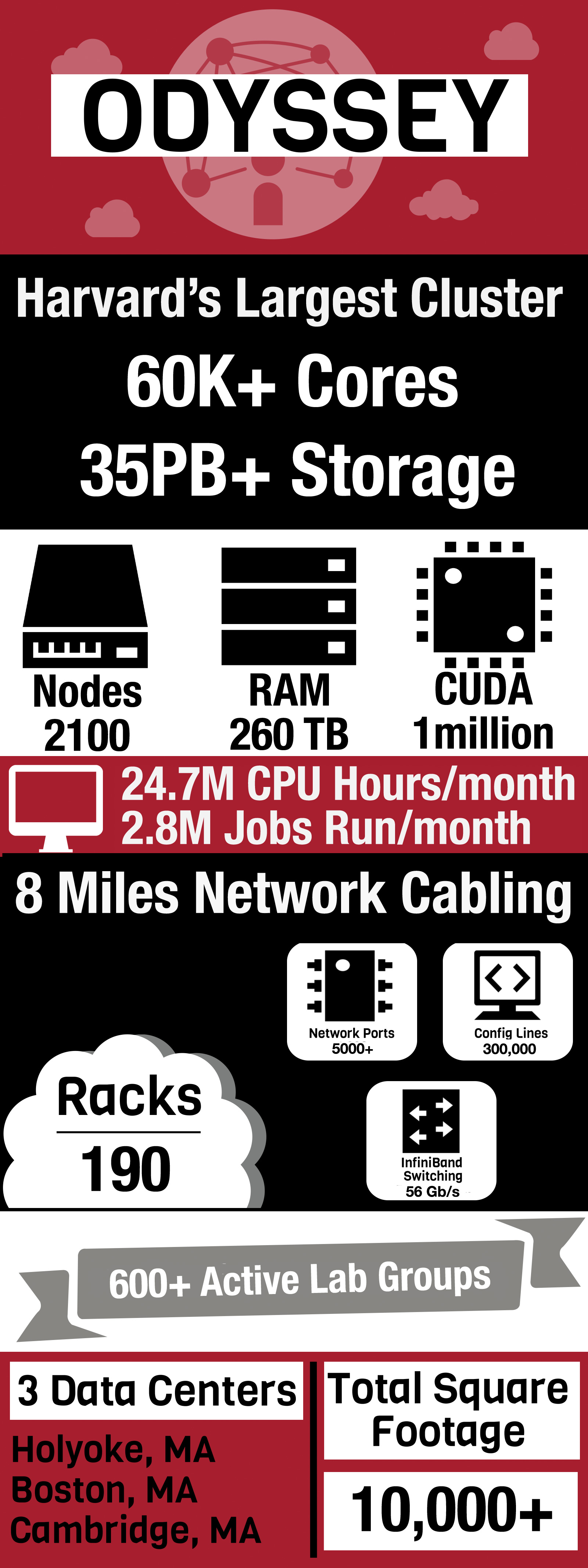 ODYSSEY

Harvard's Largest Cluster
60K+ Cores
35PB+ Storage

Nodes
2100

RAM
260 TB

CUDA
1million

24.7M CPU Hours/month
2.8M Jobs Run/month

8 Miles Network Cabling

Network Ports
5000+

Config Lines
300,000

Racks
190

InfiniBand
Switching
56 Gb/s

600+ Active Lab Groups

3 Data Centers
Holyoke, MA
Boston, MA
Cambridge, MA

Total Square Footage
10,000+