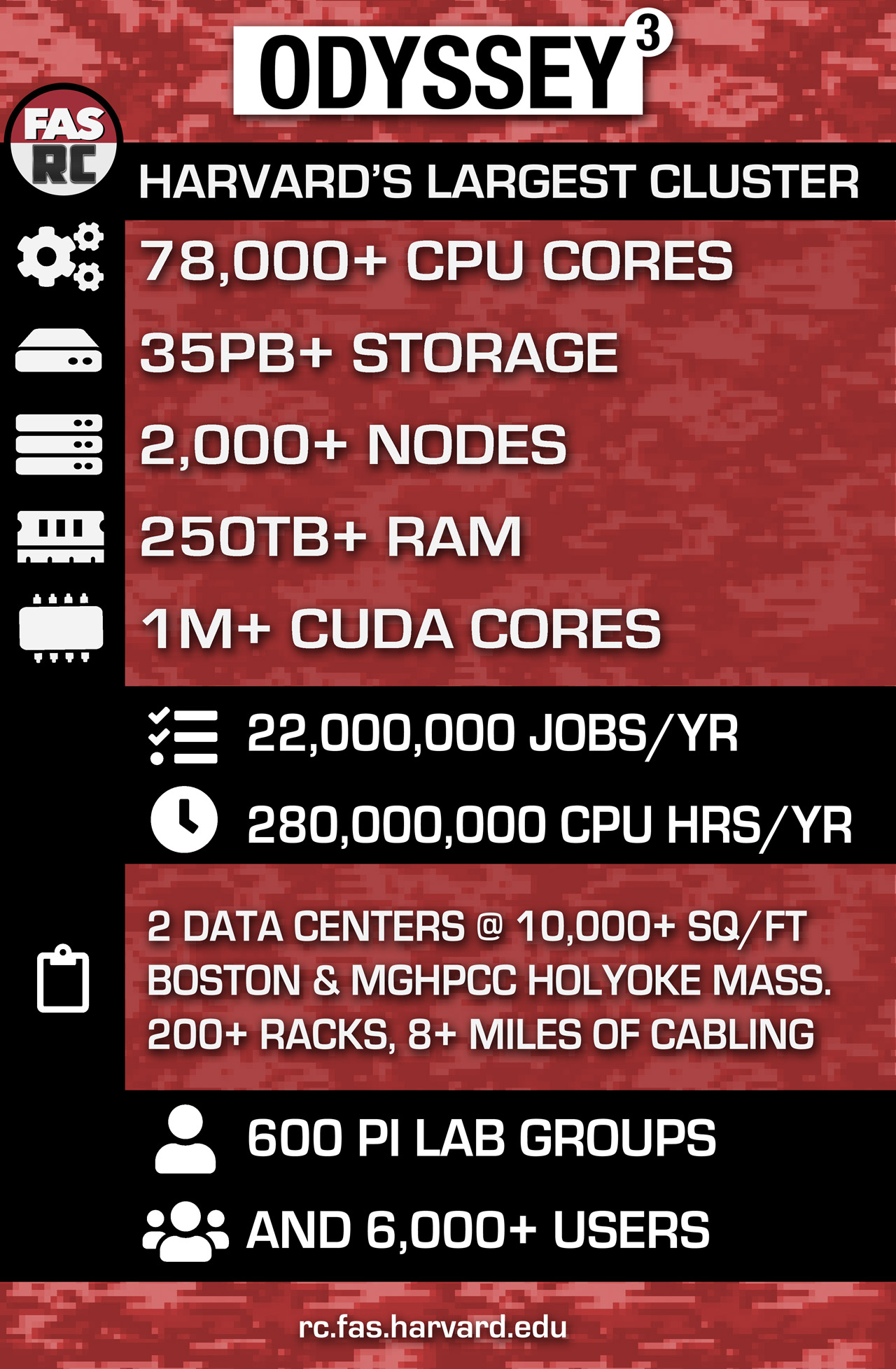 ODYSSEY$^3$

FAS RC

HARVARD'S LARGEST CLUSTER

78,000+ CPU CORES

35PB+ STORAGE

2,000+ NODES

250TB+ RAM

1M+ CUDA CORES

22,000,000 JOBS/YR

280,000,000 CPU HRS/YR

2 DATA CENTERS @ 10,000+ SQ/FT
BOSTON & MGHPCC HOLYOKE MASS.
200+ RACKS, 8+ MILES OF CABLING

600 PI LAB GROUPS

AND 6,000+ USERS

rc.fas.harvard.edu